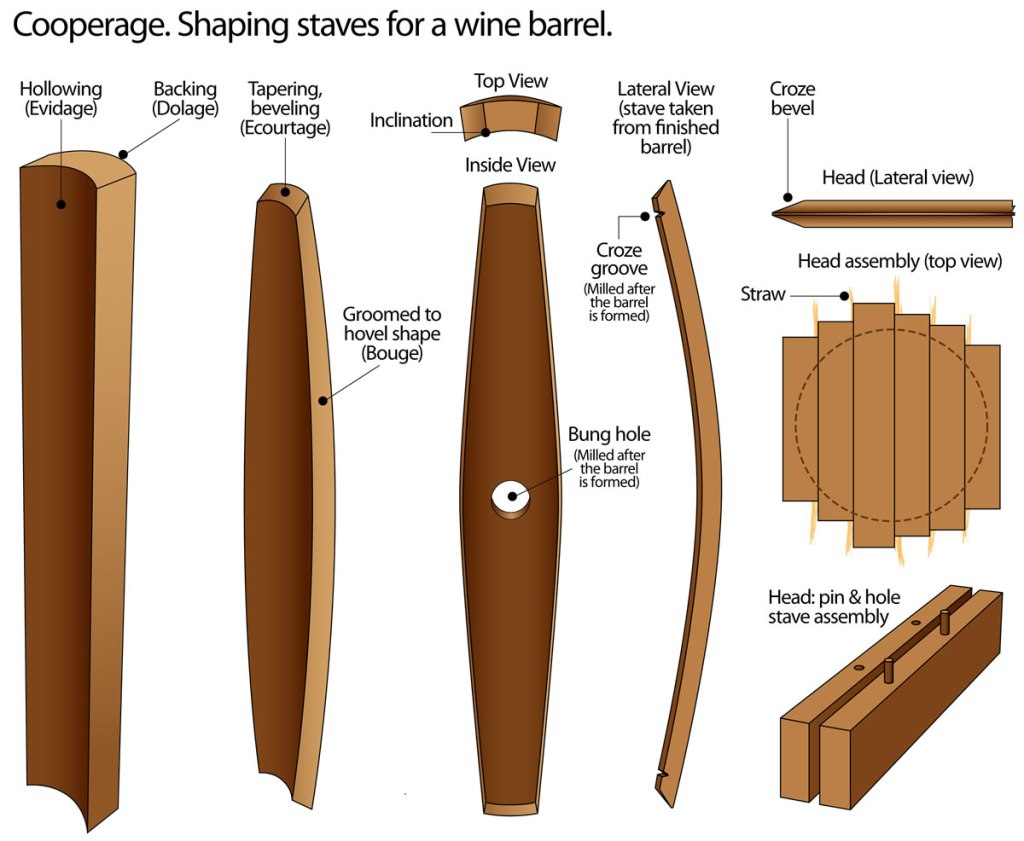 Cooperage. Shaping staves for a wine barrel.

Hollowing (Evidage)

Backing (Dolage)

Tapering, beveling (Ecourtage)

Groomed to hovel shape (Bouge)

Top View

Inclination

Inside View

Bung hole (Milled after the barrel is formed)

Lateral View (stave taken from finished barrel)

Croze groove (Milled after the barrel is formed)

Croze bevel

Head (Lateral view)

Head assembly (top view)

Straw

Head: pin & hole stave assembly